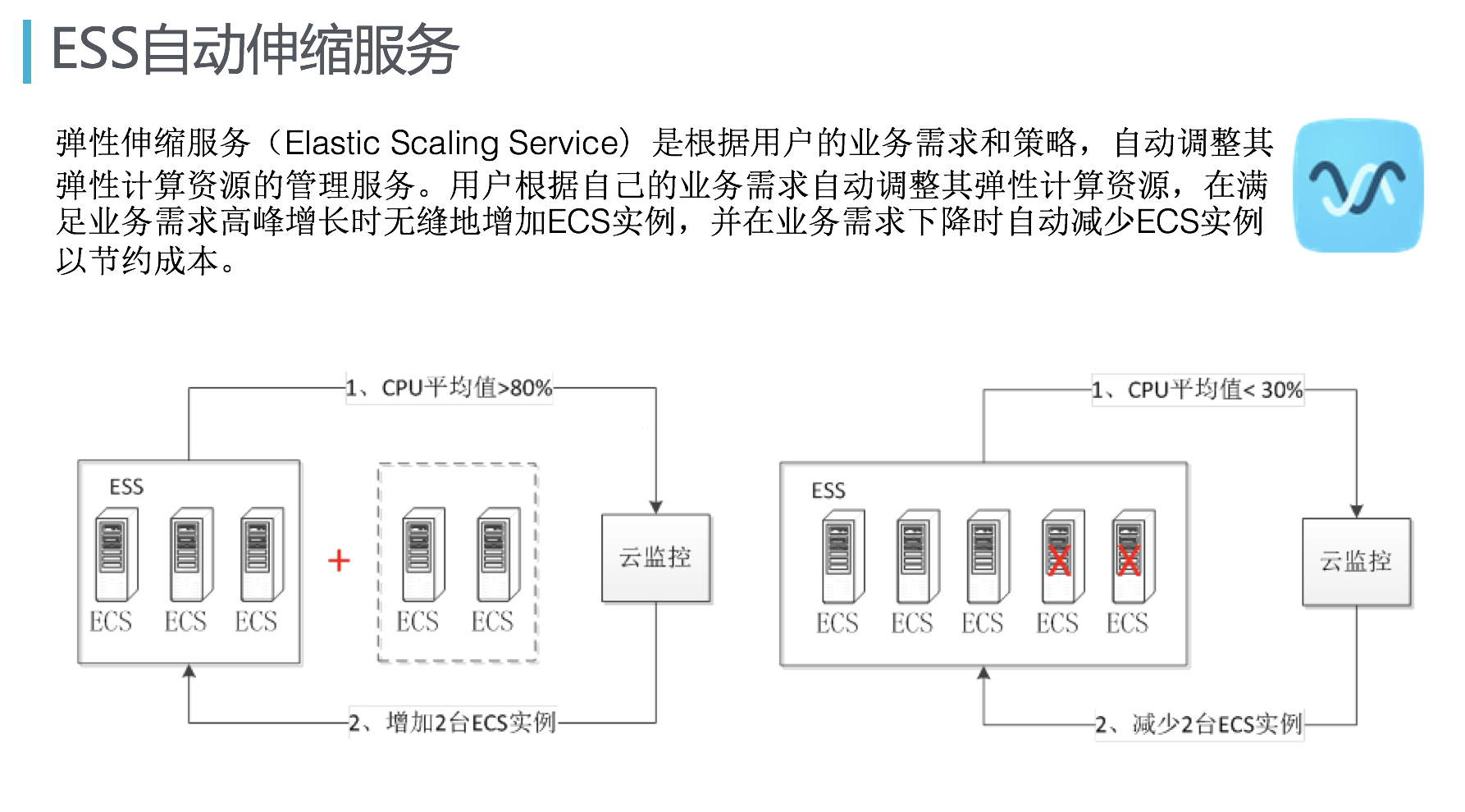 ESS自动伸缩服务

弹性伸缩服务（Elastic Scaling Service）是根据用户的业务需求和策略，自动调整其弹性计算资源的管理服务。用户根据自己的业务需求自动调整其弹性计算资源，在满足业务需求高峰增长时无缝地增加ECS实例，并在业务需求下降时自动减少ECS实例以节约成本。

1、CPU平均值>80%

ESS

ECS ECS ECS

+

ECS ECS

云监控

2、增加2台ECS实例

1、CPU平均值< 30%

ESS

ECS ECS ECS ECS ECS

云监控

2、减少2台ECS实例